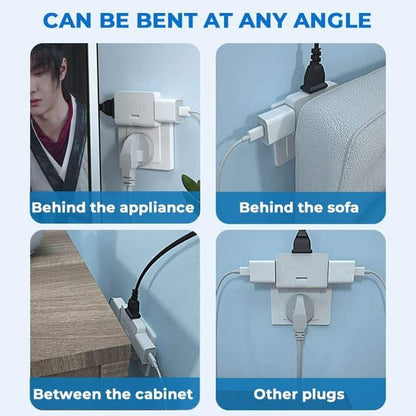 CAN BE BENT AT ANY ANGLE

Behind the appliance

Behind the sofa

Between the cabinet

Other plugs