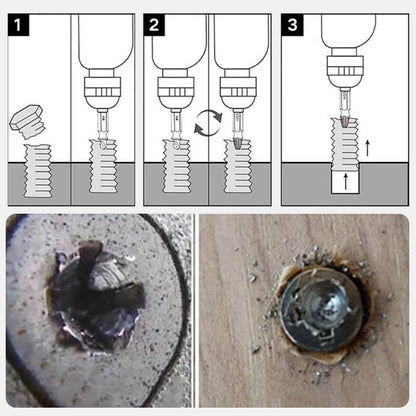 1

2

3