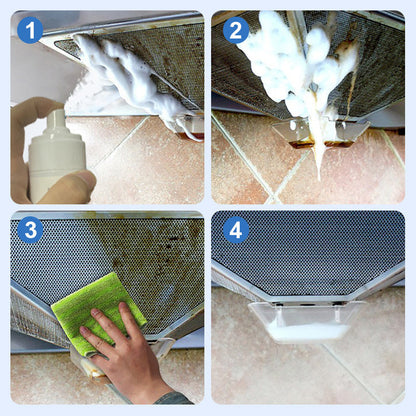 1

2

3

4