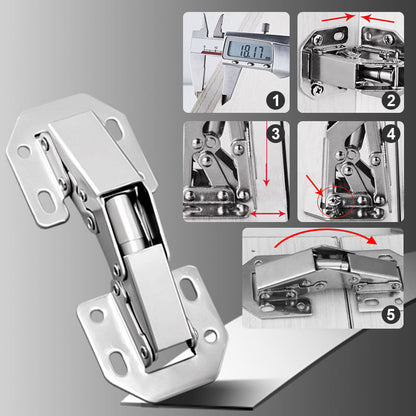 18.17

1

2

3

4

5