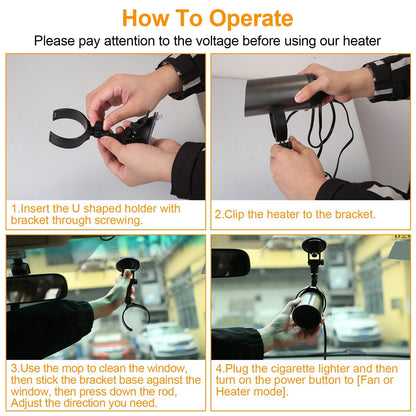 How To Operate

Please pay attention to the voltage before using our heater

1.Insert the U shaped holder with bracket through screwing.

2.Clip the heater to the bracket.

3.Use the mop to clean the window, then stick the bracket base against the window, then press down the rod, Adjust the direction you need.

4.Plug the cigarette lighter and then turn on the power button to [Fan or Heater mode].