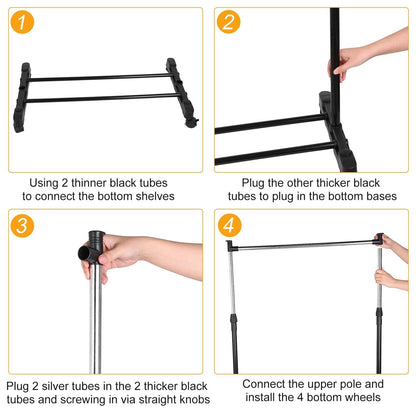 1

Using 2 thinner black tubes to connect the bottom shelves

2

Plug the other thicker black tubes to plug in the bottom bases

3

Plug 2 silver tubes in the 2 thicker black tubes and screwing in via straight knobs

4

Connect the upper pole and install the 4 bottom wheels