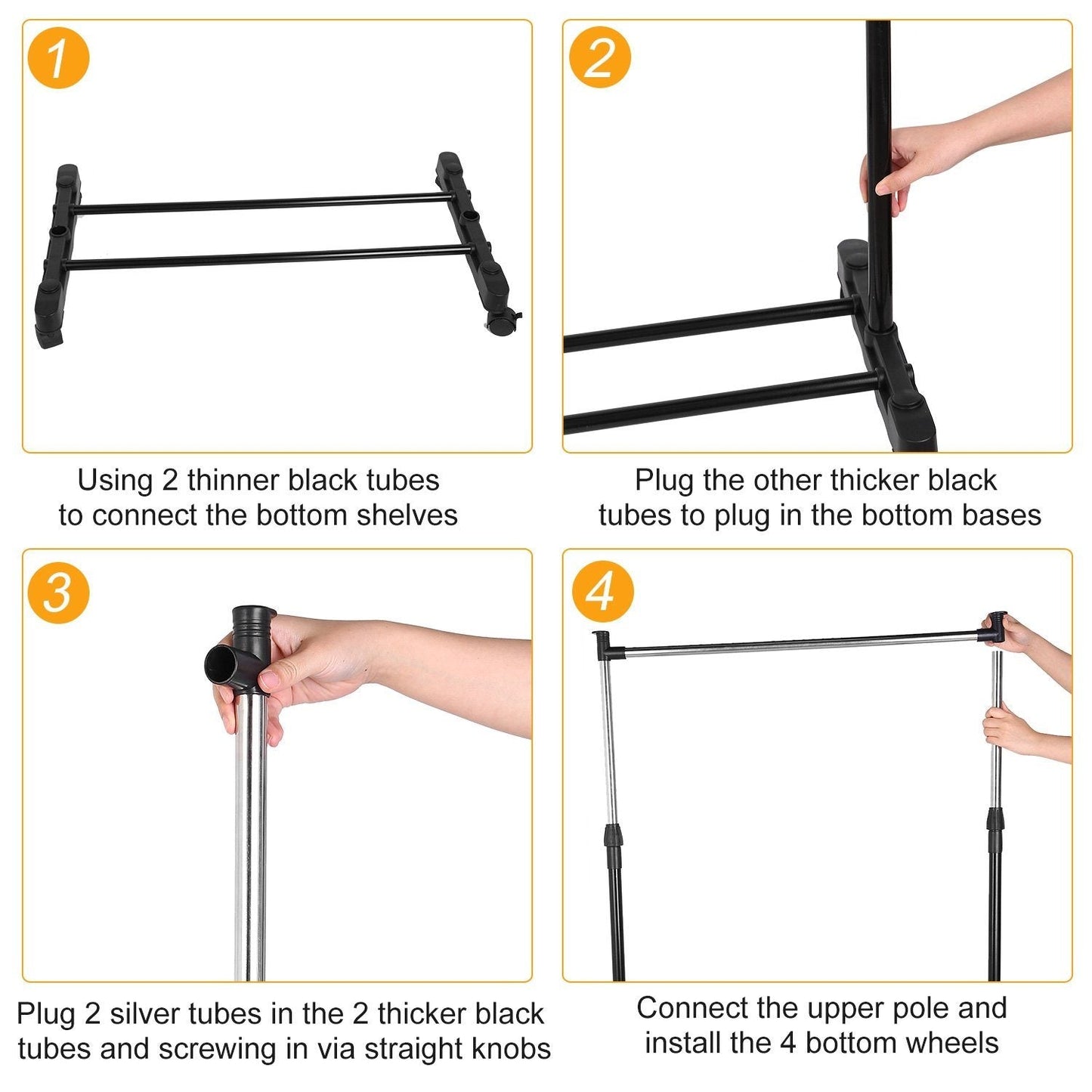 1

Using 2 thinner black tubes to connect the bottom shelves

2

Plug the other thicker black tubes to plug in the bottom bases

3

Plug 2 silver tubes in the 2 thicker black tubes and screwing in via straight knobs

4

Connect the upper pole and install the 4 bottom wheels