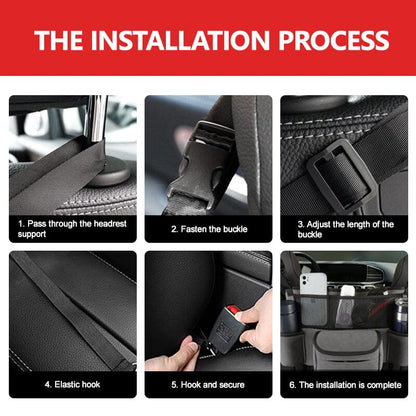 THE INSTALLATION PROCESS

1. Pass through the headrest support

2. Fasten the buckle

3. Adjust the length of the buckle

4. Elastic hook

5. Hook and secure

6. The installation is complete