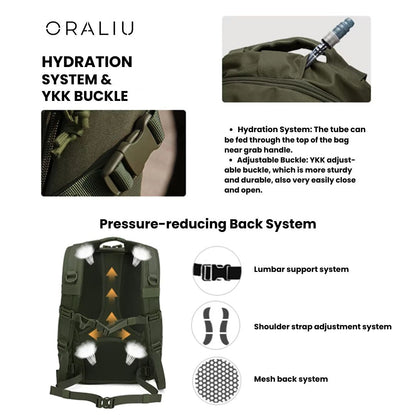 ORALIU

HYDRATION SYSTEM & YKK BUCKLE

• Hydration System: The tube can be fed through the top of the bag near grab handle.
• Adjustable Buckle: YKK adjustable buckle, which is more sturdy and durable, also very easily close and open.

Pressure-reducing Back System

Lumbar support system

Shoulder strap adjustment system

Mesh back system