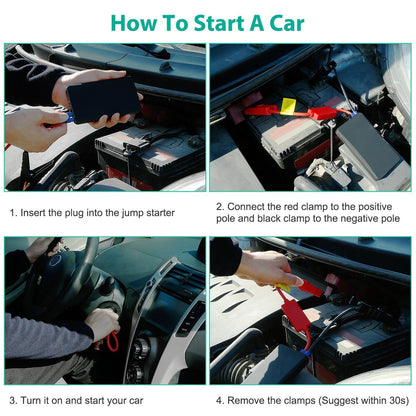 How To Start A Car

1. Insert the plug into the jump starter

2. Connect the red clamp to the positive pole and black clamp to the negative pole

3. Turn it on and start your car

4. Remove the clamps (Suggest within 30s)