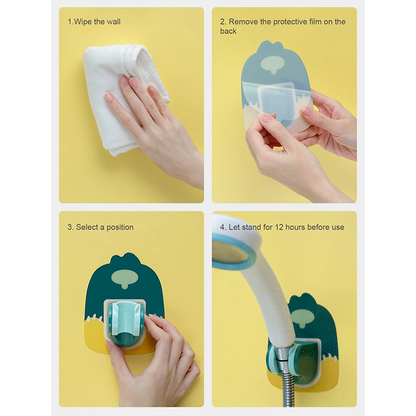 1.Wipe the wall

2. Remove the protective film on the back

3. Select a position

4. Let stand for 12 hours before use