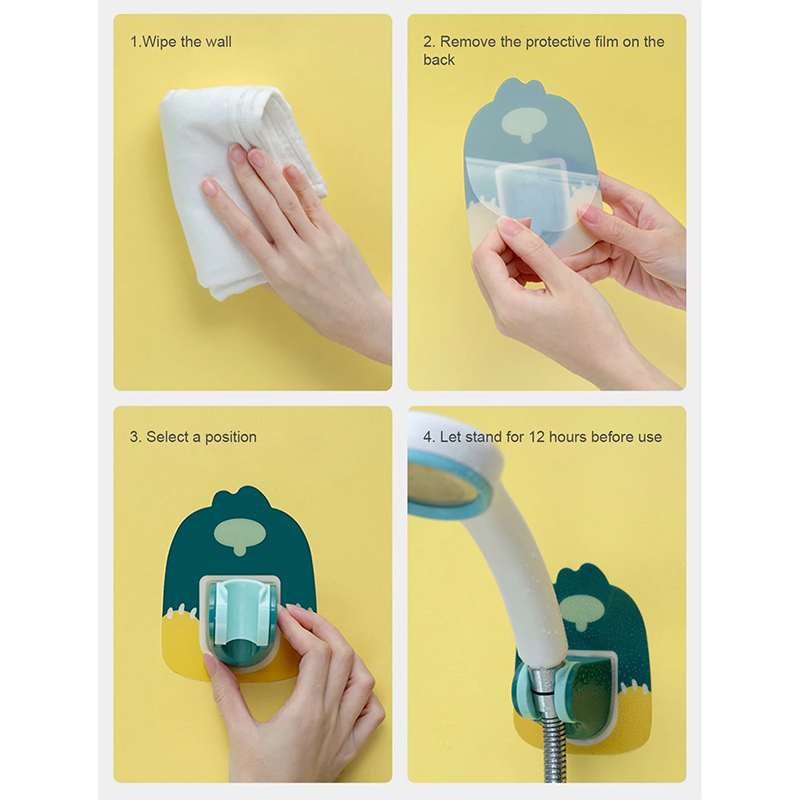 1.Wipe the wall

2. Remove the protective film on the back

3. Select a position

4. Let stand for 12 hours before use