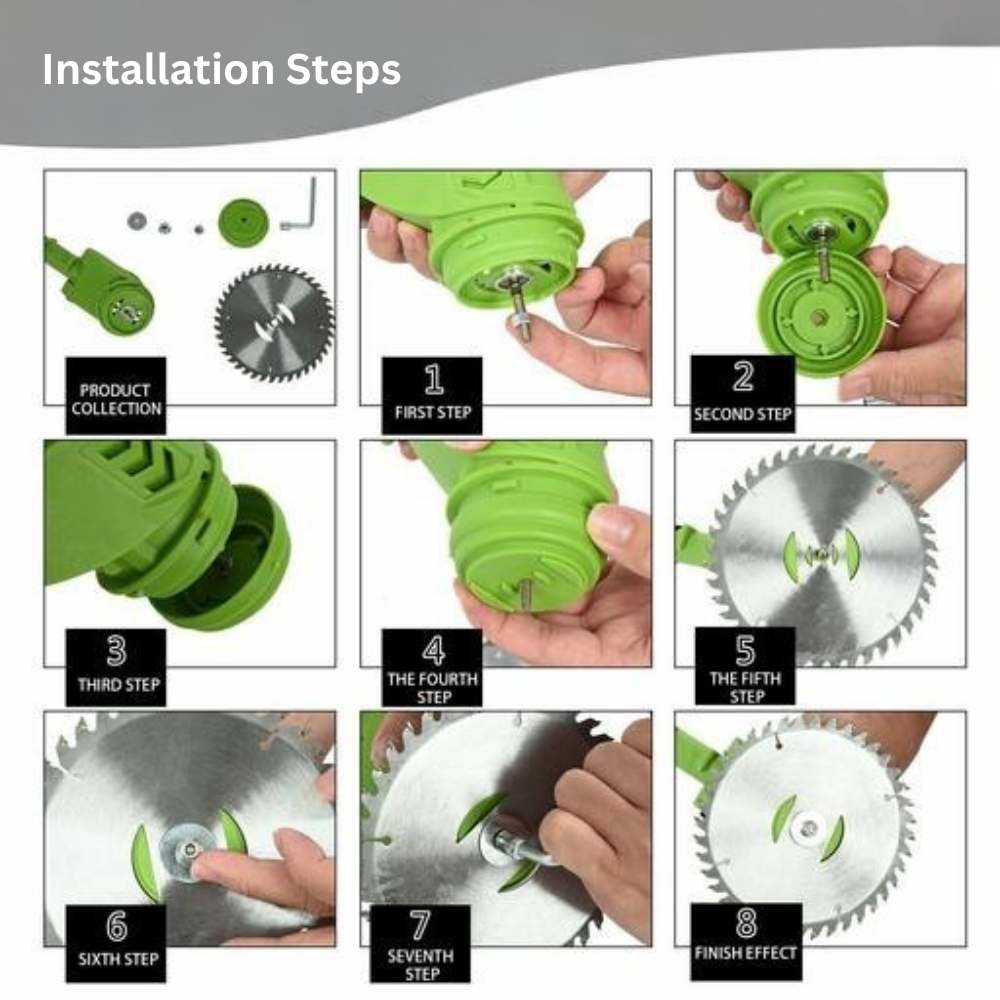 Installation Steps

PRODUCT COLLECTION

1
FIRST STEP

2
SECOND STEP

3
THIRD STEP

4
THE FOURTH STEP

5
THE FIFTH STEP

6
SIXTH STEP

7
SEVENTH STEP

8
FINISH EFFECT