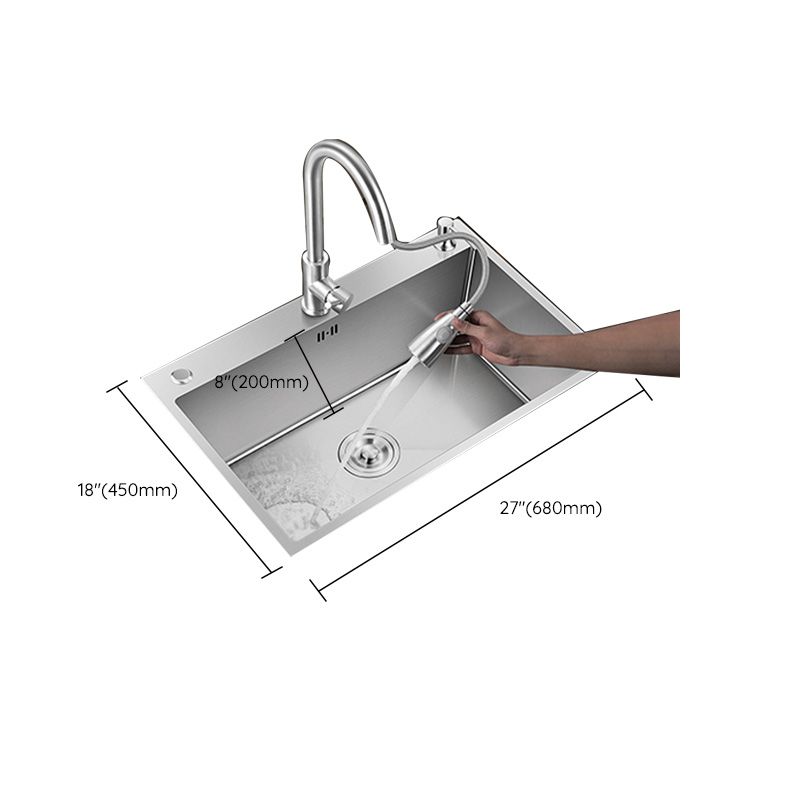 8"(200mm)

18"(450mm)

27"(680mm)