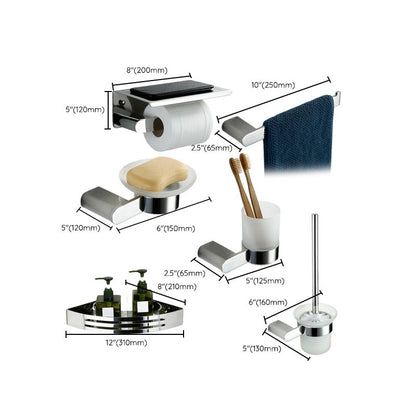 8"(200mm)

5"(120mm)

10"(250mm)

2.5"(65mm)

5"(120mm)

6"(150mm)

2.5"(65mm)

5"(125mm)

8"(210mm)

12"(310mm)

6"(160mm)

5"(130mm)