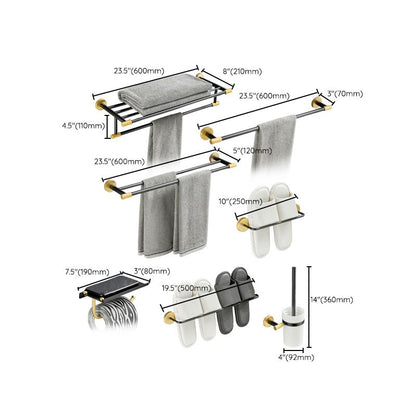 23.5"(600mm)
8"(210mm)
4.5"(110mm)
23.5"(600mm)
3"(70mm)
23.5"(600mm)
5"(120mm)
10"(250mm)
7.5"(190mm)
3"(80mm)
19.5"(500mm)
14"(360mm)
4"(92mm)