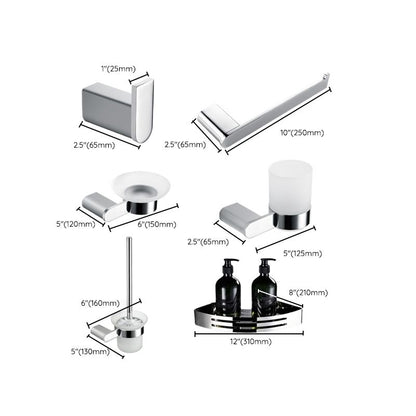 1"(25mm)

2.5"(65mm)

2.5"(65mm)

10"(250mm)

5"(120mm)

6"(150mm)

2.5"(65mm)

5"(125mm)

6"(160mm)

5"(130mm)

8"(210mm)

12"(310mm)