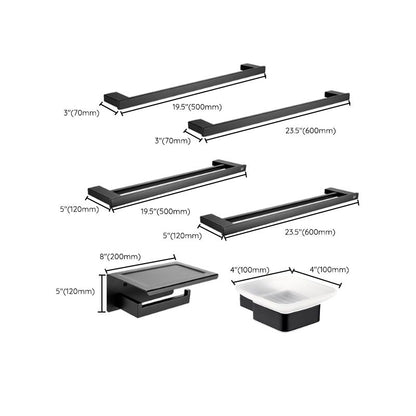 3"(70mm)
19.5"(500mm)
3"(70mm)
23.5"(600mm)
5"(120mm)
19.5"(500mm)
5"(120mm)
23.5"(600mm)
8"(200mm)
5"(120mm)
4"(100mm)
4"(100mm)