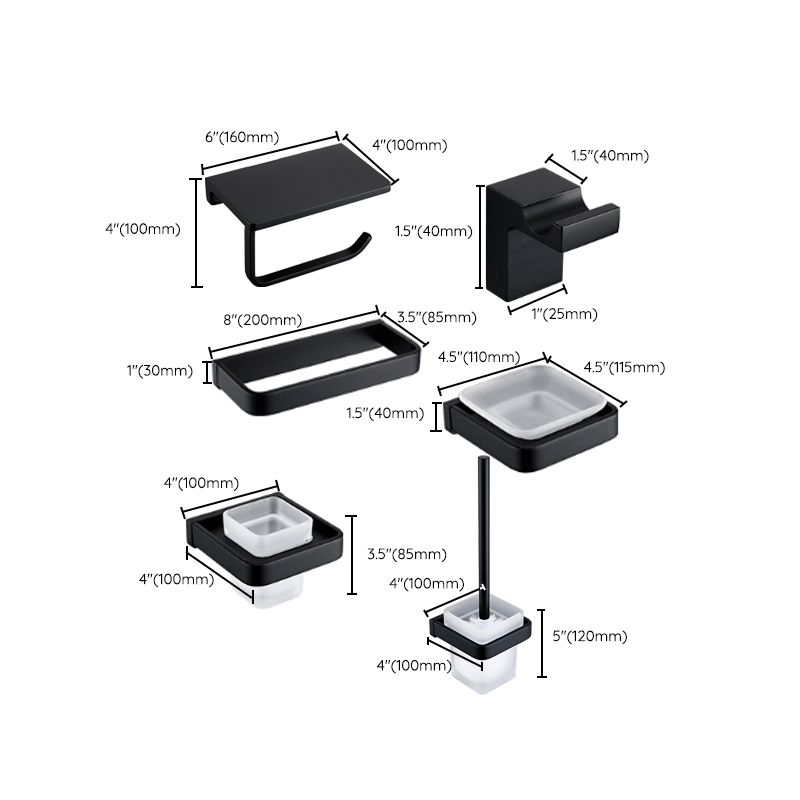 6"(160mm)
4"(100mm)
4"(100mm)
1.5"(40mm)
1.5"(40mm)
1"(25mm)
8"(200mm)
3.5"(85mm)
1"(30mm)
4.5"(110mm)
4.5"(115mm)
1.5"(40mm)
4"(100mm)
3.5"(85mm)
4"(100mm)
4"(100mm)
5"(120mm)
4"(100mm)