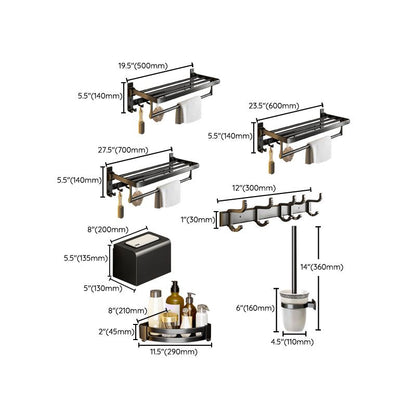 19.5"(500mm)
5.5"(140mm)

23.5"(600mm)
5.5"(140mm)

27.5"(700mm)
5.5"(140mm)

12"(300mm)
1"(30mm)

8"(200mm)
5.5"(135mm)
5"(130mm)

14"(360mm)
6"(160mm)
4.5"(110mm)

8"(210mm)
2"(45mm)
11.5"(290mm)