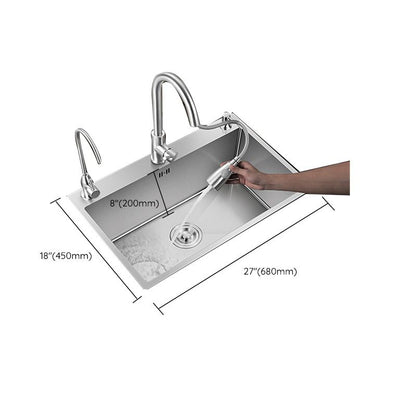 8"(200mm)

18"(450mm)

27"(680mm)