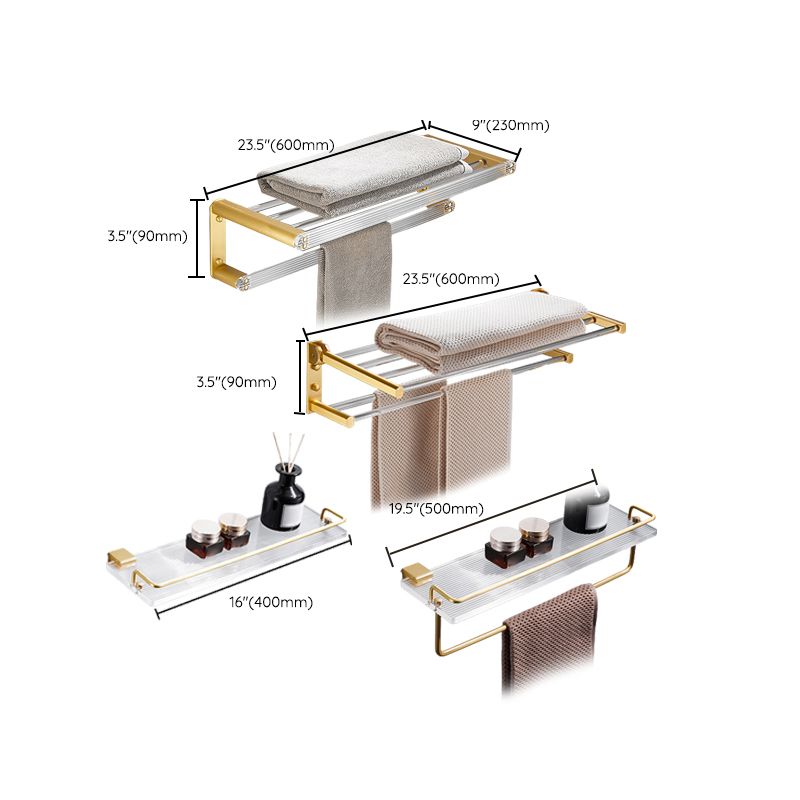 23.5"(600mm)

9"(230mm)

3.5"(90mm)

23.5"(600mm)

3.5"(90mm)

19.5"(500mm)

16"(400mm)