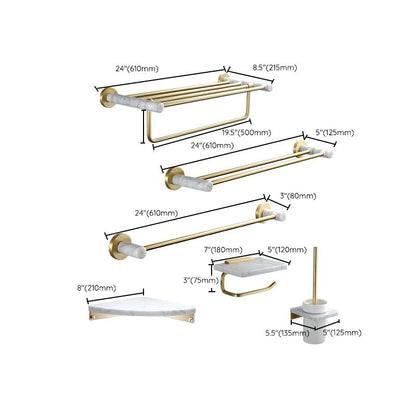 24"(610mm)
8.5"(215mm)
19.5"(500mm)
24"(610mm)
5"(125mm)
24"(610mm)
3"(80mm)
7"(180mm)
5"(120mm)
3"(75mm)
8"(210mm)
5.5"(135mm)
5"(125mm)