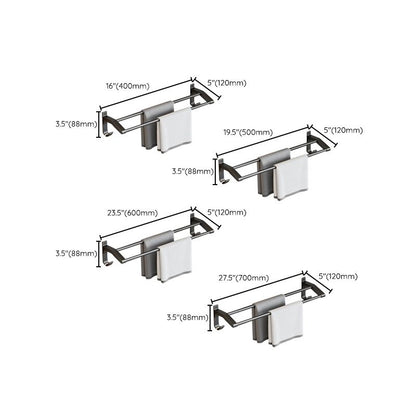 16"(400mm)
5"(120mm)
3.5"(88mm)

19.5"(500mm)
5"(120mm)
3.5"(88mm)

23.5"(600mm)
5"(120mm)
3.5"(88mm)

27.5"(700mm)
5"(120mm)
3.5"(88mm)