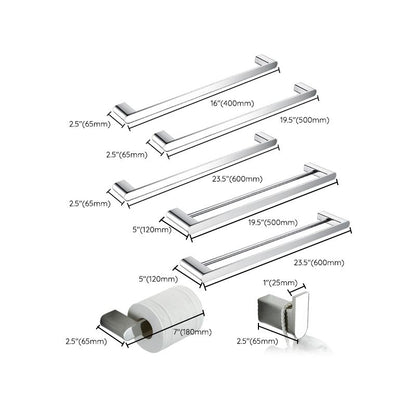 16"(400mm)
2.5"(65mm)
19.5"(500mm)
2.5"(65mm)
23.5"(600mm)
2.5"(65mm)
19.5"(500mm)
5"(120mm)
23.5"(600mm)
5"(120mm)
1"(25mm)
7"(180mm)
2.5"(65mm)
2.5"(65mm)