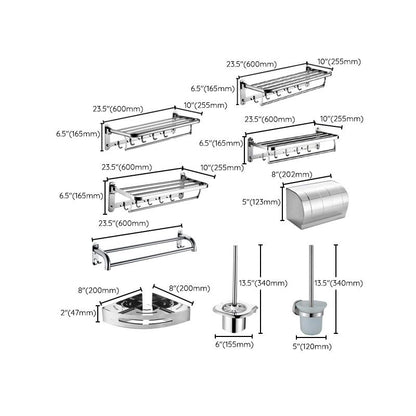 23.5"(600mm)
10"(255mm)
6.5"(165mm)

23.5"(600mm)
10"(255mm)
6.5"(165mm)

23.5"(600mm)
10"(255mm)
6.5"(165mm)

23.5"(600mm)
10"(255mm)
6.5"(165mm)

8"(202mm)
5"(123mm)

23.5"(600mm)

8"(200mm)
8"(200mm)
2"(47mm)

13.5"(340mm)
6"(155mm)

13.5"(340mm)
5"(120mm)