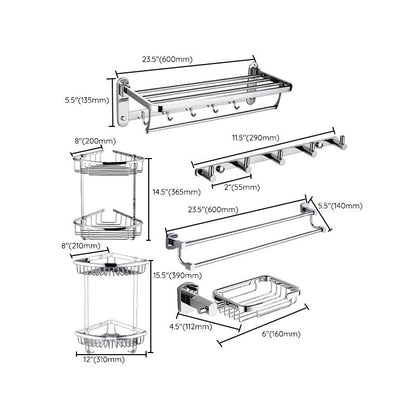 23.5"(600mm)
5.5"(135mm)
8"(200mm)
11.5"(290mm)
14.5"(365mm)
2"(55mm)
23.5"(600mm)
5.5"(140mm)
8"(210mm)
15.5"(390mm)
4.5"(112mm)
6"(160mm)
12"(310mm)