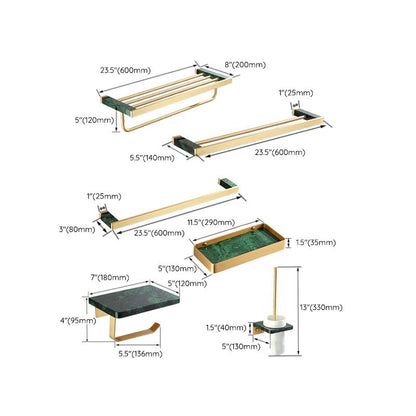 23.5"(600mm)
8"(200mm)
5"(120mm)
1"(25mm)
5.5"(140mm)
23.5"(600mm)

1"(25mm)
3"(80mm)
23.5"(600mm)
11.5"(290mm)
1.5"(35mm)
5"(130mm)

7"(180mm)
5"(120mm)
4"(95mm)
5.5"(136mm)
13"(330mm)
1.5"(40mm)
5"(130mm)