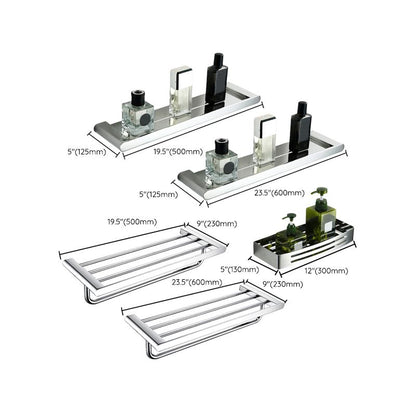 5"(125mm)

19.5"(500mm)

5"(125mm)

23.5"(600mm)

19.5"(500mm)

9"(230mm)

5"(130mm)

12"(300mm)

23.5"(600mm)

9"(230mm)