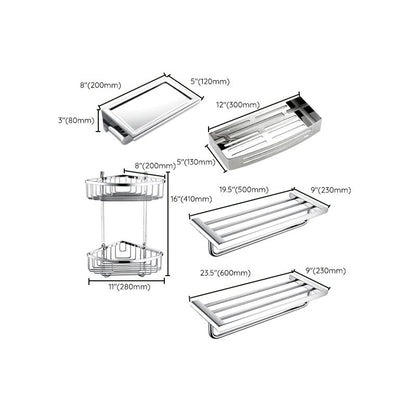 8"(200mm)
5"(120mm)
3"(80mm)
12"(300mm)
5"(130mm)
8"(200mm)
16"(410mm)
11"(280mm)
19.5"(500mm)
9"(230mm)
23.5"(600mm)
9"(230mm)