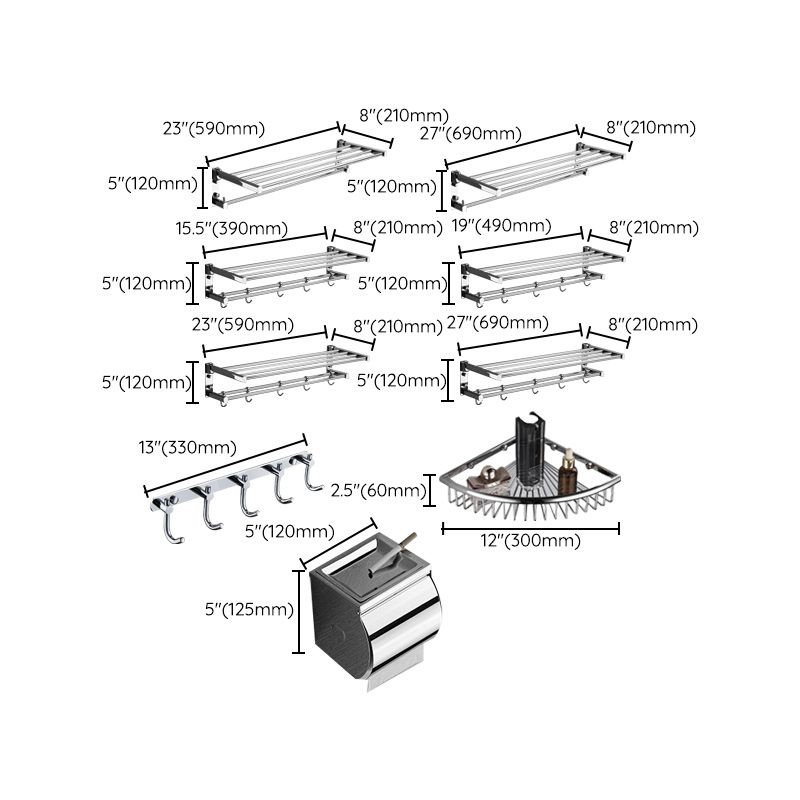 23"(590mm)
8"(210mm)
5"(120mm)
27"(690mm)
8"(210mm)
5"(120mm)
15.5"(390mm)
8"(210mm)
5"(120mm)
19"(490mm)
8"(210mm)
5"(120mm)
23"(590mm)
8"(210mm)
5"(120mm)
27"(690mm)
8"(210mm)
5"(120mm)
13"(330mm)
2.5"(60mm)
12"(300mm)
5"(120mm)
5"(125mm)