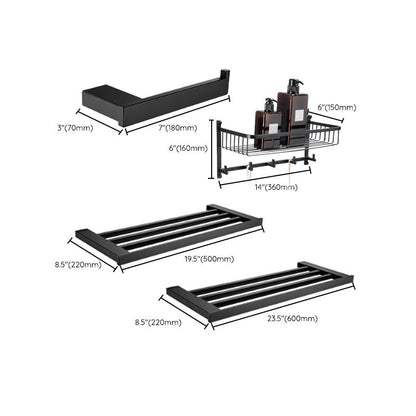 3"(70mm)
7"(180mm)
6"(150mm)
6"(160mm)
14"(360mm)
8.5"(220mm)
19.5"(500mm)
8.5"(220mm)
23.5"(600mm)