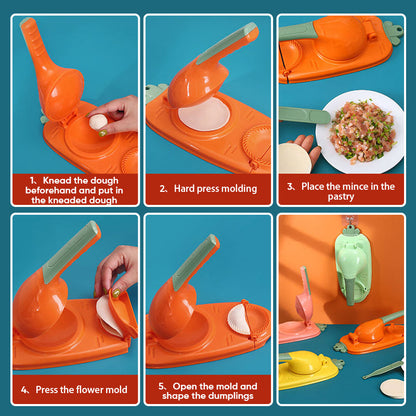 1、Knead the dough beforehand and put in the kneaded dough

2、Hard press molding

3、Place the mince in the pastry

4、Press the flower mold

5、Open the mold and shape the dumplings