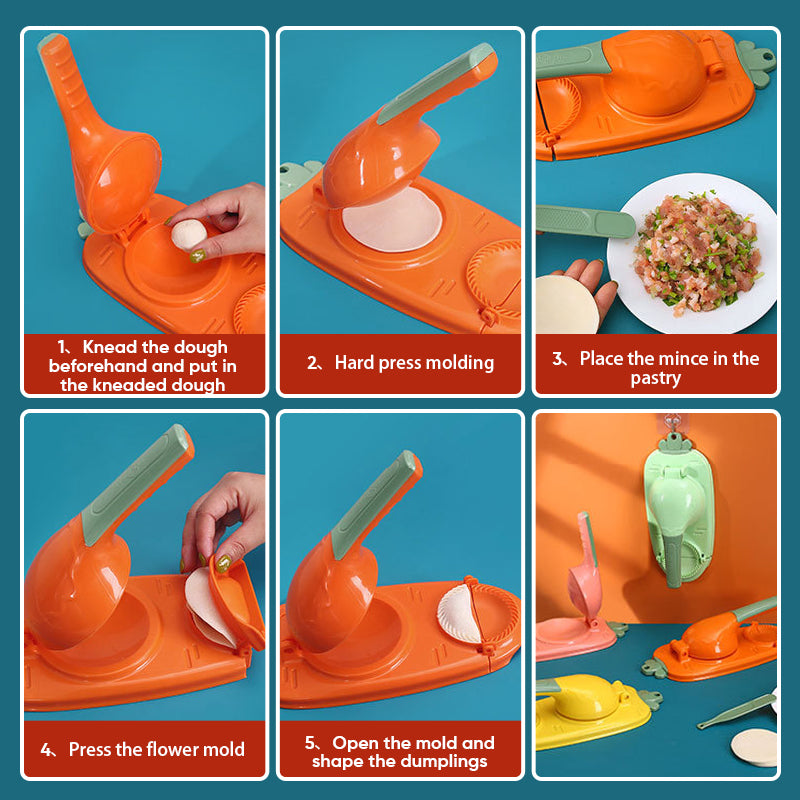 1、Knead the dough beforehand and put in the kneaded dough

2、Hard press molding

3、Place the mince in the pastry

4、Press the flower mold

5、Open the mold and shape the dumplings