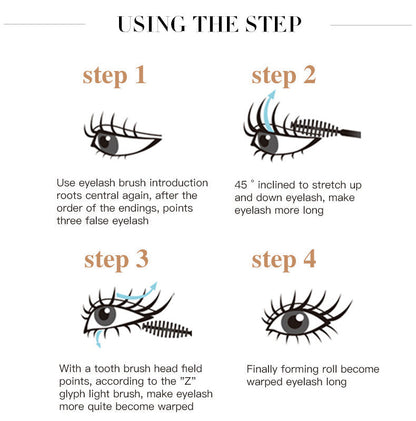 USING THE STEP

step 1

Use eyelash brush introduction roots central again, after the order of the endings, points three false eyelash

step 2

45 ° inclined to stretch up and down eyelash, make eyelash more long

step 3

With a tooth brush head field points, according to the "Z" glyph light brush, make eyelash more quite become warped

step 4

Finally forming roll become warped eyelash long