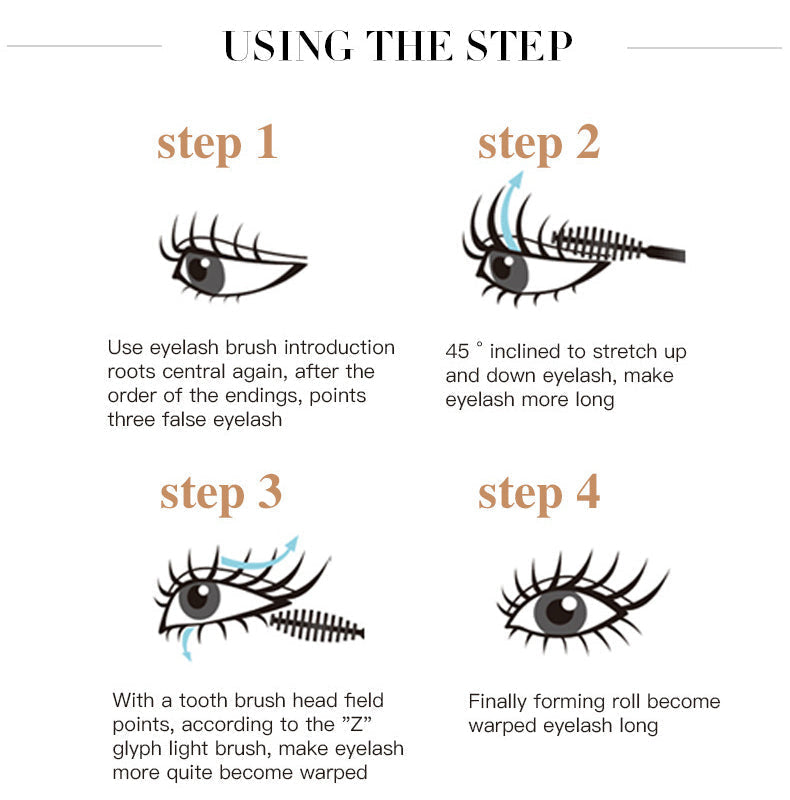 USING THE STEP

step 1

Use eyelash brush introduction roots central again, after the order of the endings, points three false eyelash

step 2

45 ° inclined to stretch up and down eyelash, make eyelash more long

step 3

With a tooth brush head field points, according to the "Z" glyph light brush, make eyelash more quite become warped

step 4

Finally forming roll become warped eyelash long