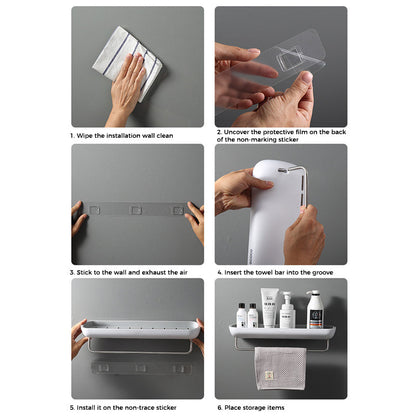 1. Wipe the installation wall clean

2. Uncover the protective film on the back of the non-marking sticker

3. Stick to the wall and exhaust the air

4. Insert the towel bar into the groove

5. Install it on the non-trace sticker

6. Place storage items