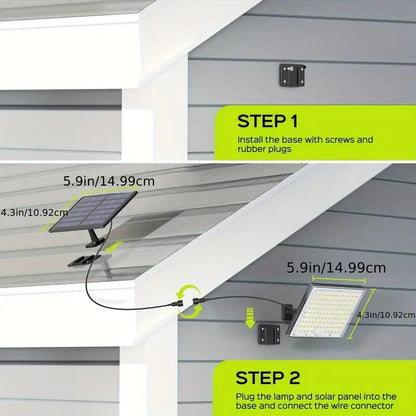 STEP 1

Install the base with screws and rubber plugs

5.9in/14.99cm

4.3in/10.92cm

5.9in/14.99cm

4.3in/10.92cm

STEP 2

Plug the lamp and solar panel into the base and connect the wire connector