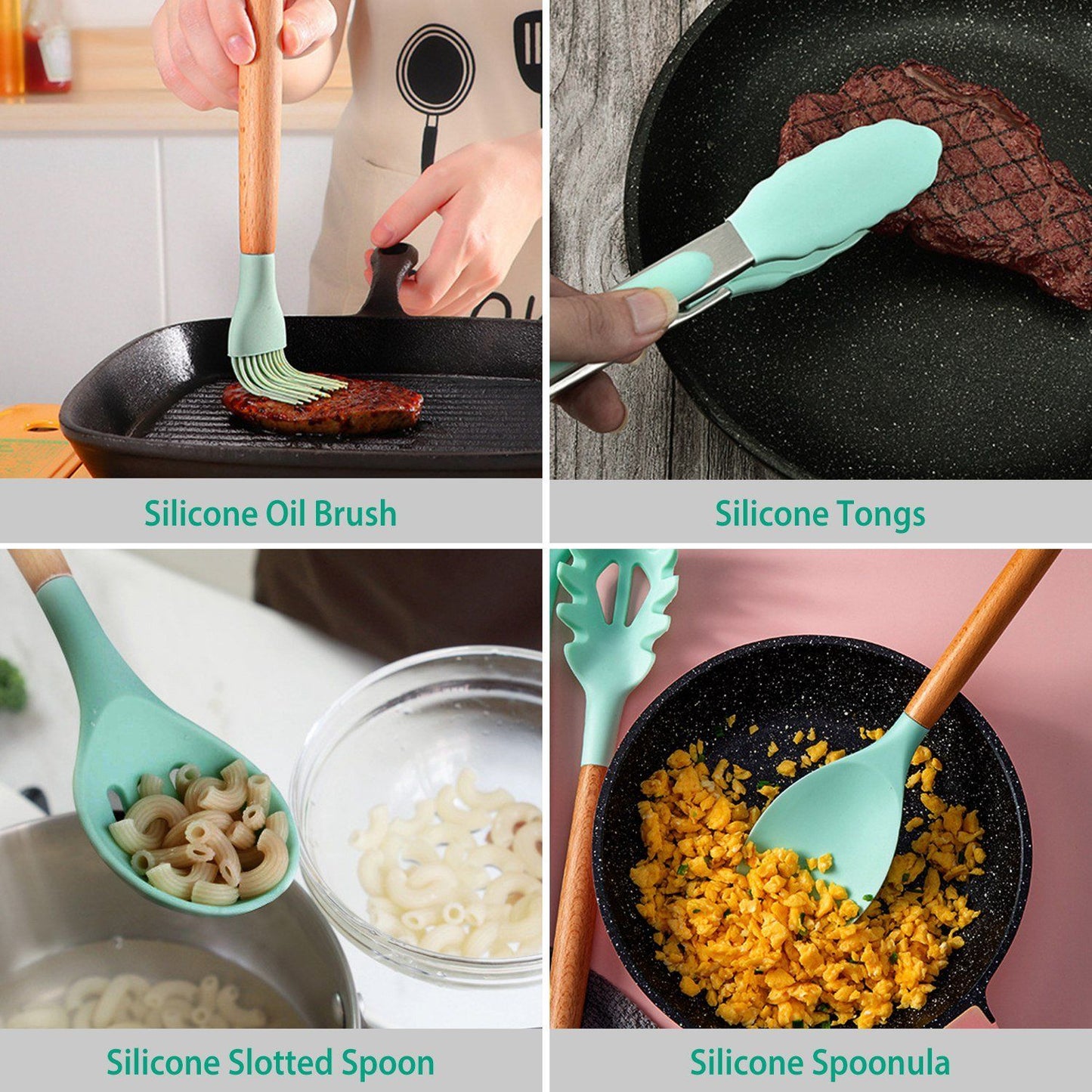 Silicone Oil Brush

Silicone Tongs

Silicone Slotted Spoon

Silicone Spoonula