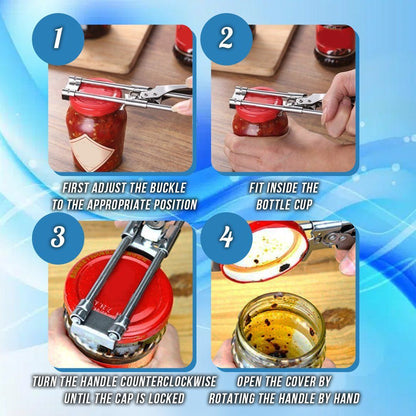 1

FIRST ADJUST THE BUCKLE TO THE APPROPRIATE POSITION

2

FIT INSIDE THE BOTTLE CUP

3

TURN THE HANDLE COUNTERCLOCKWISE UNTIL THE CAP IS LOCKED

4

OPEN THE COVER BY ROTATING THE HANDLE BY HAND