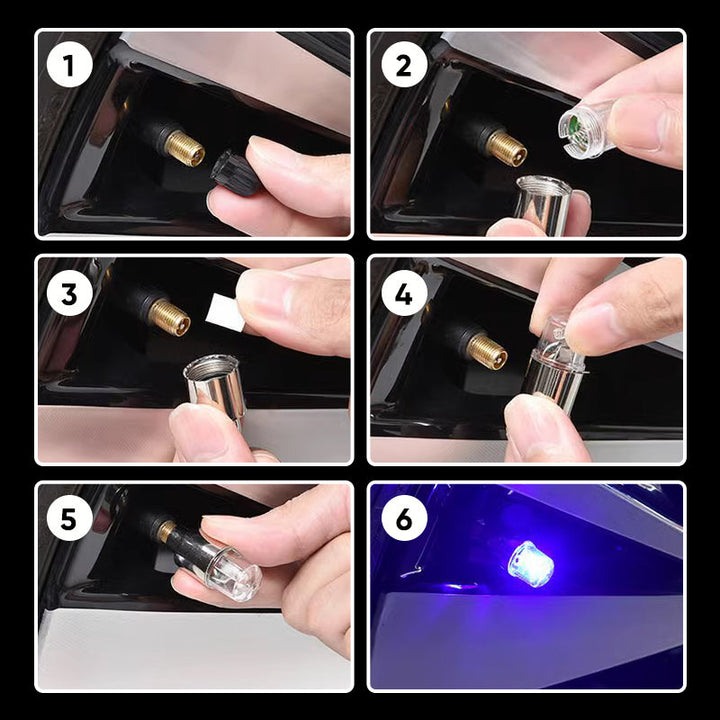 1

2

3

4

5

6