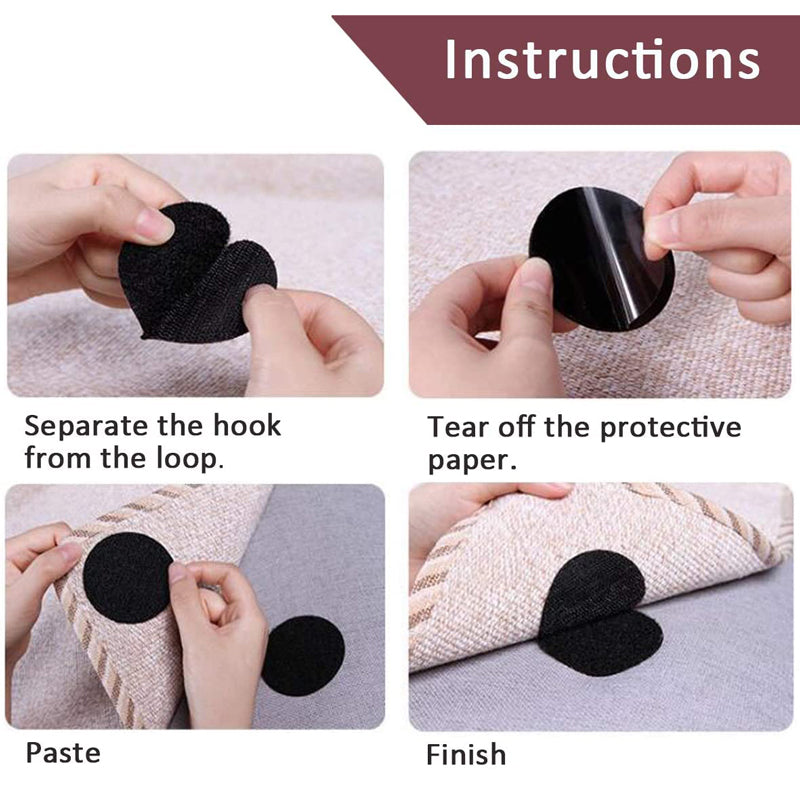 Instructions

Separate the hook from the loop.

Tear off the protective paper.

Paste

Finish