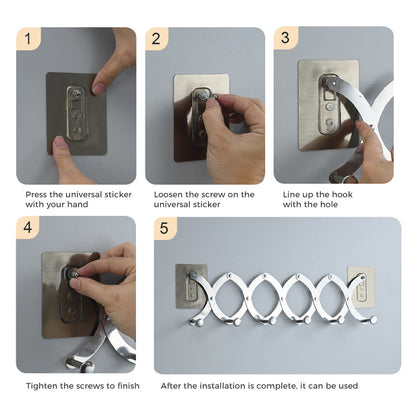 1

Press the universal sticker with your hand

2

Loosen the screw on the universal sticker

3

Line up the hook with the hole

4

Tighten the screws to finish

5

After the installation is complete, it can be used