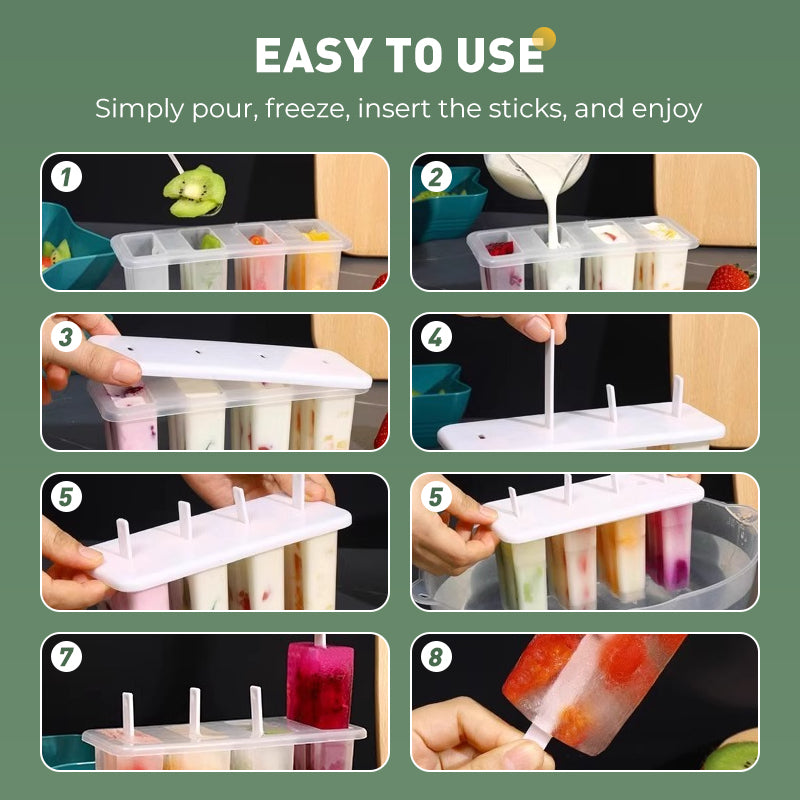 EASY TO USE

Simply pour, freeze, insert the sticks, and enjoy

1

2

3

4

5

5

7

8