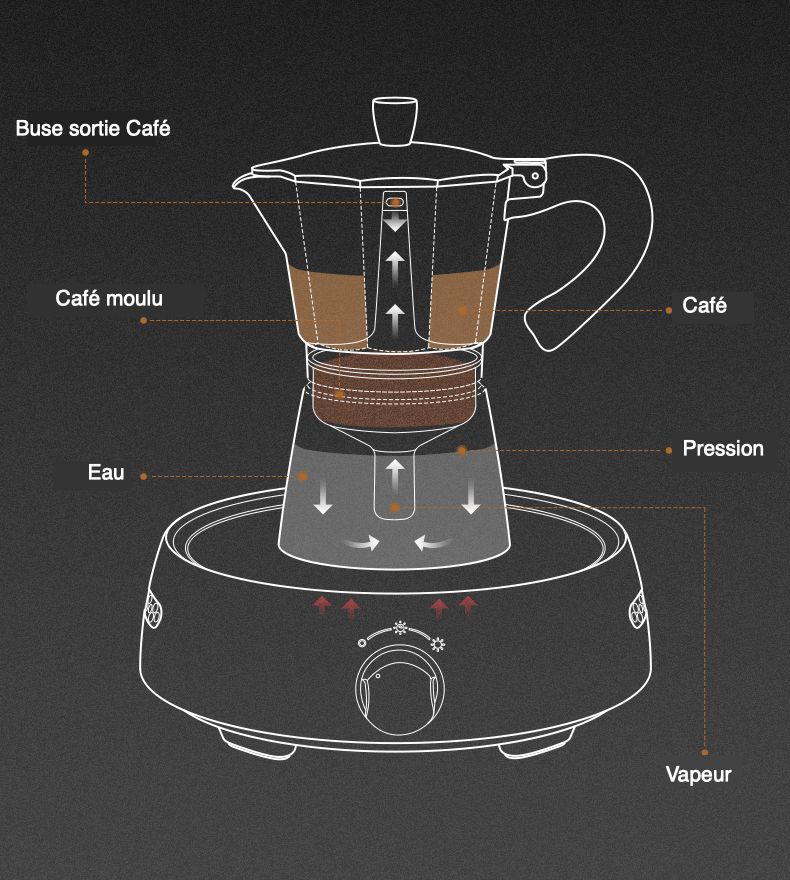 Buse sortie Café

Café moulu

Café

Pression

Eau

Vapeur