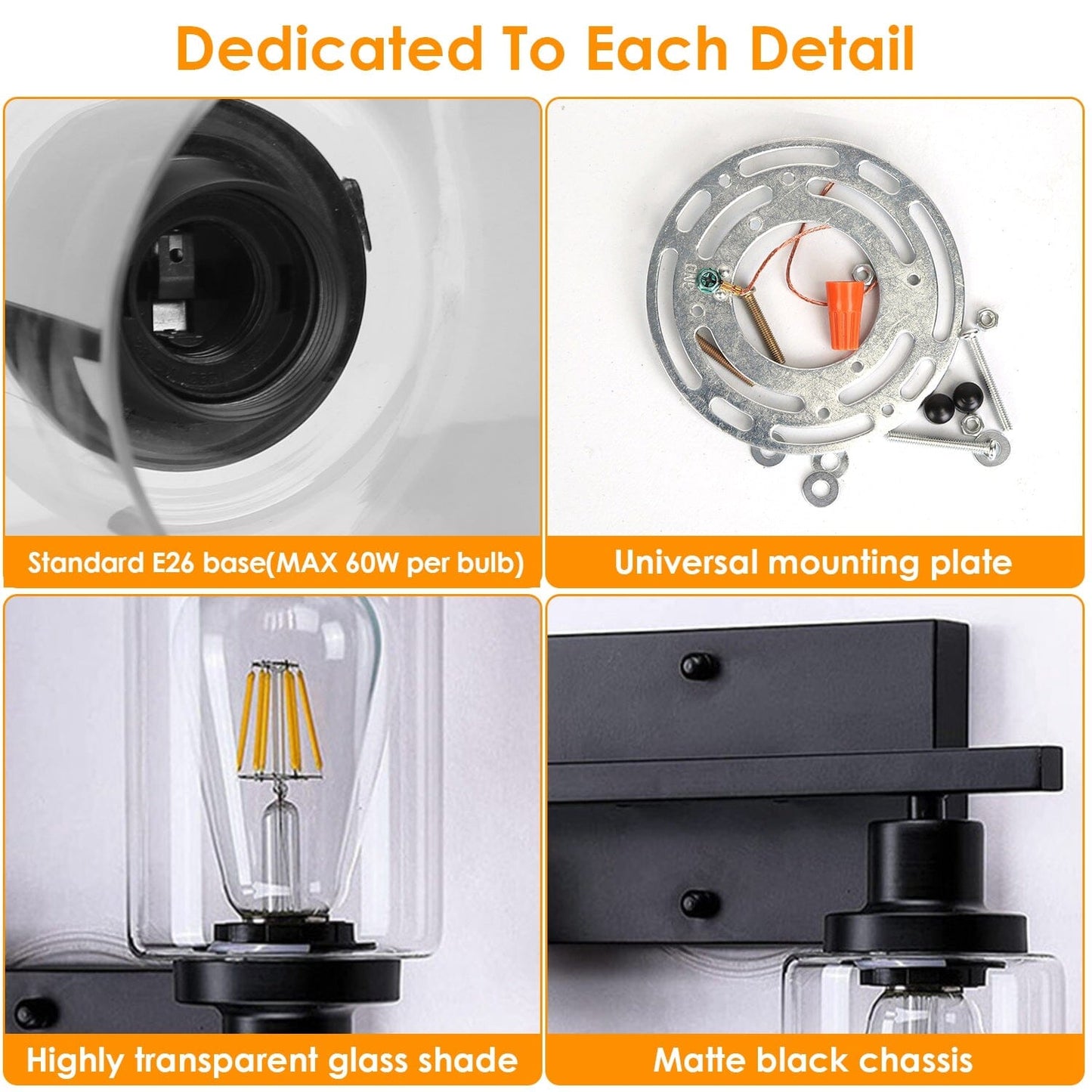 Dedicated To Each Detail

Standard E26 base(MAX 60W per bulb)

Universal mounting plate

Highly transparent glass shade

Matte black chassis