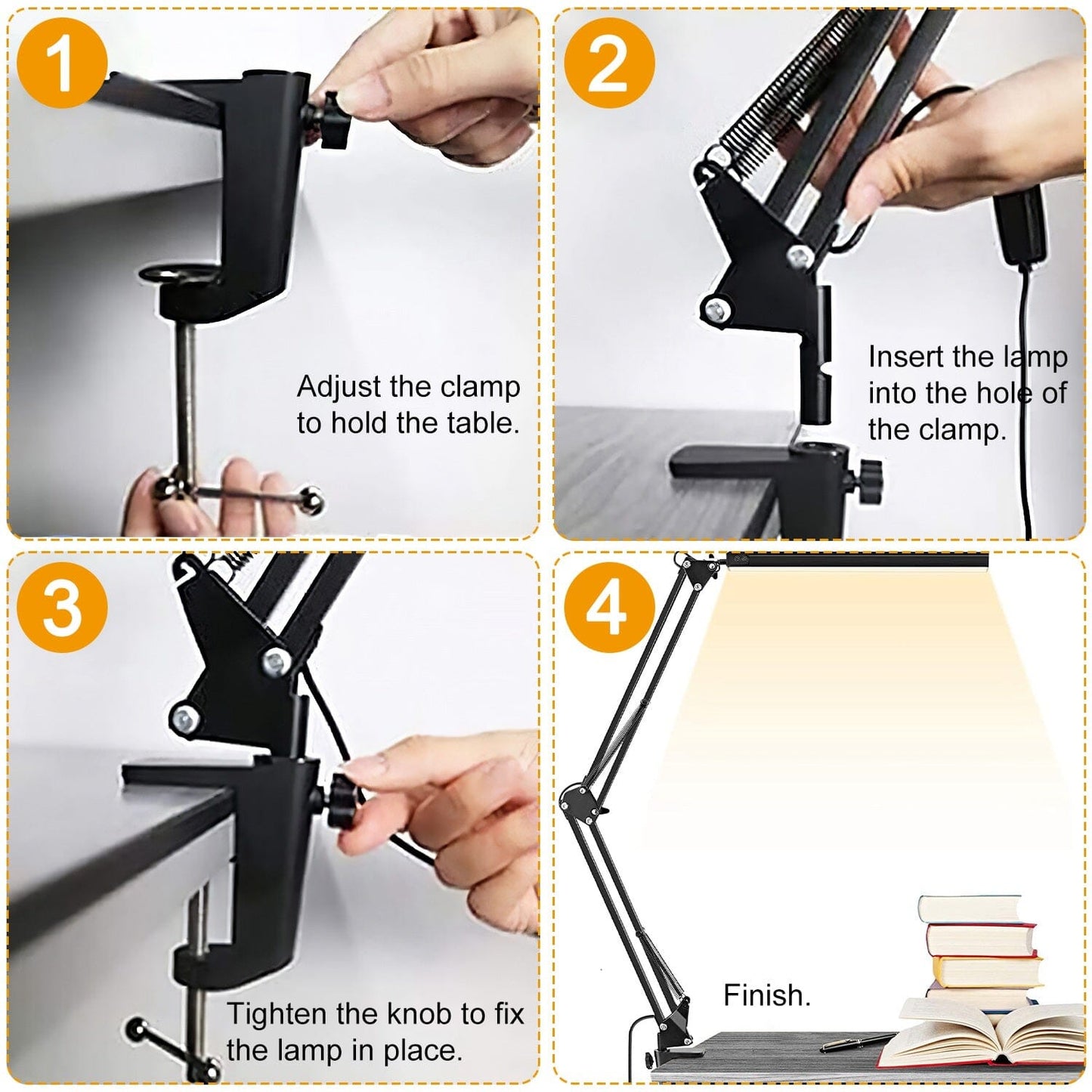 1

Adjust the clamp to hold the table.

2

Insert the lamp into the hole of the clamp.

3

Tighten the knob to fix the lamp in place.

4

Finish.