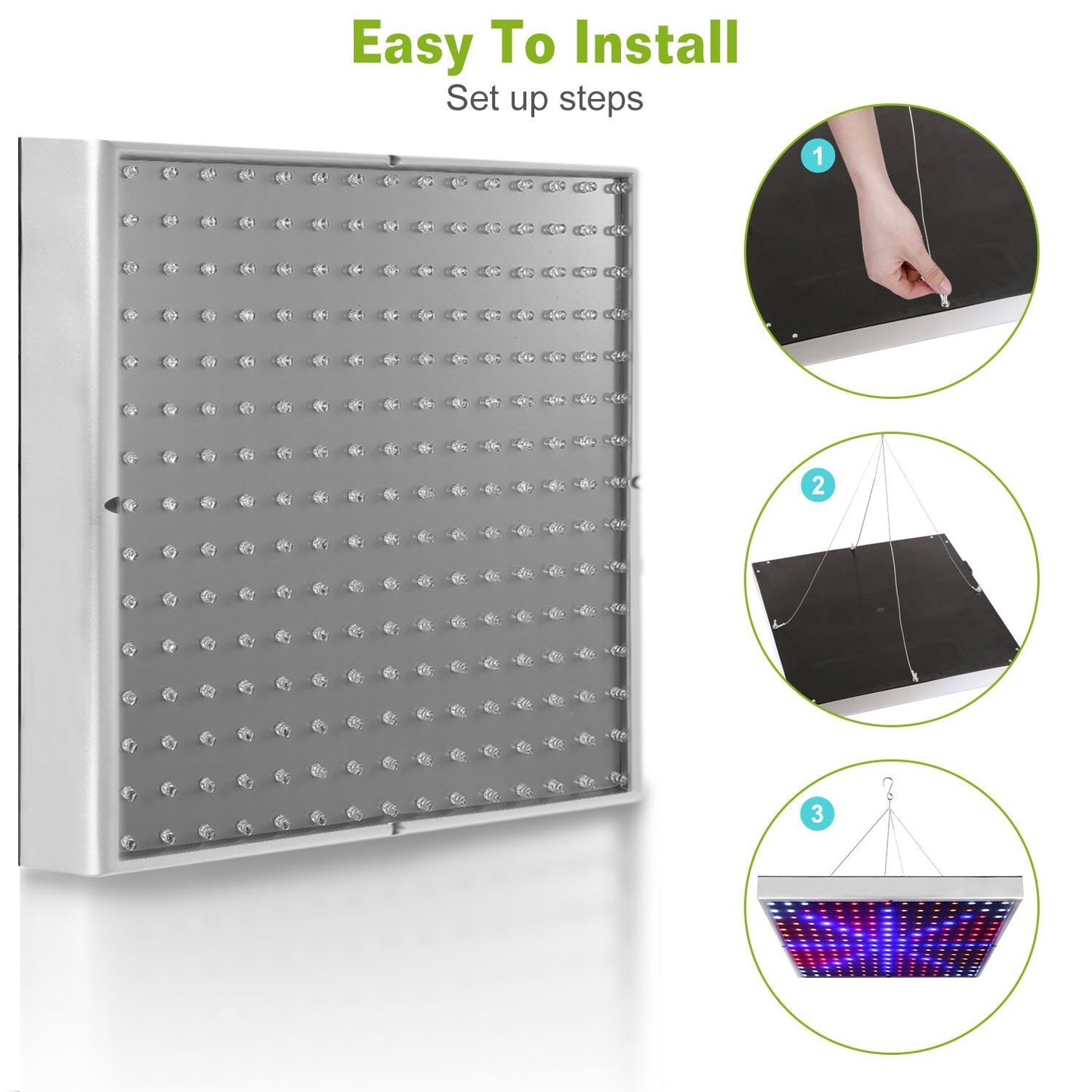 Easy To Install
Set up steps

1

2

3