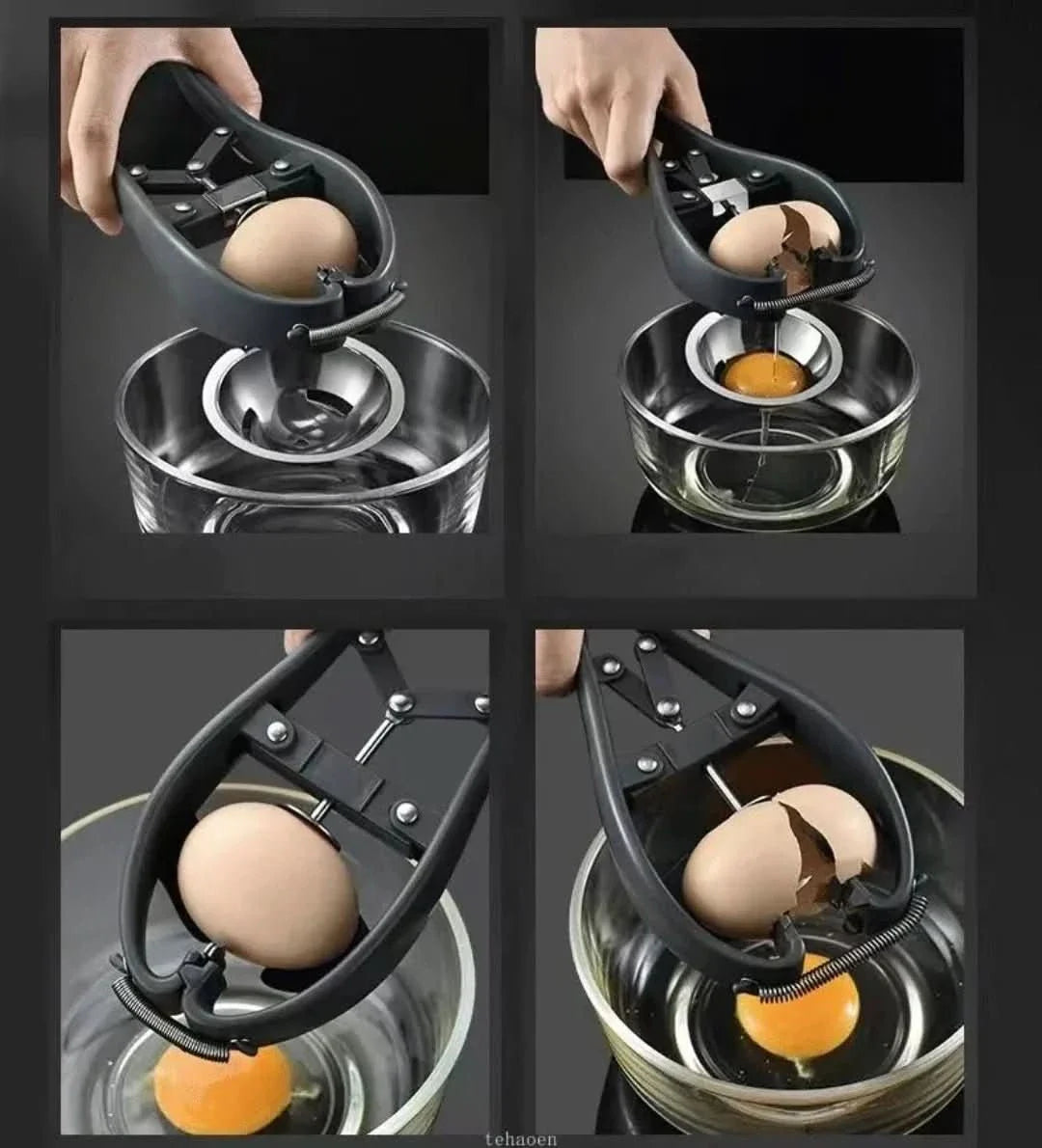 tehaoen