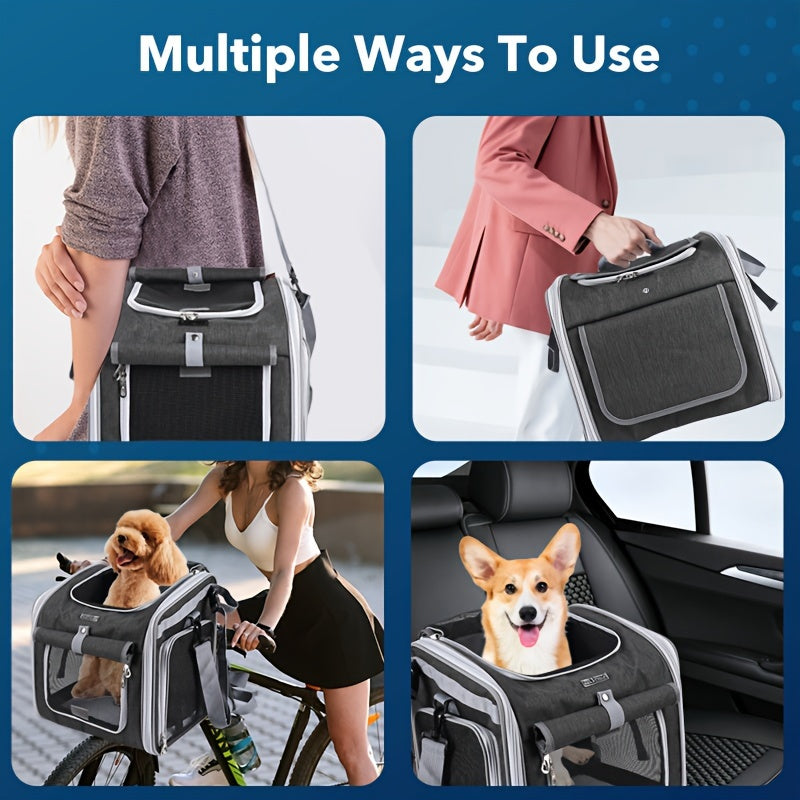 Multiple Ways To Use